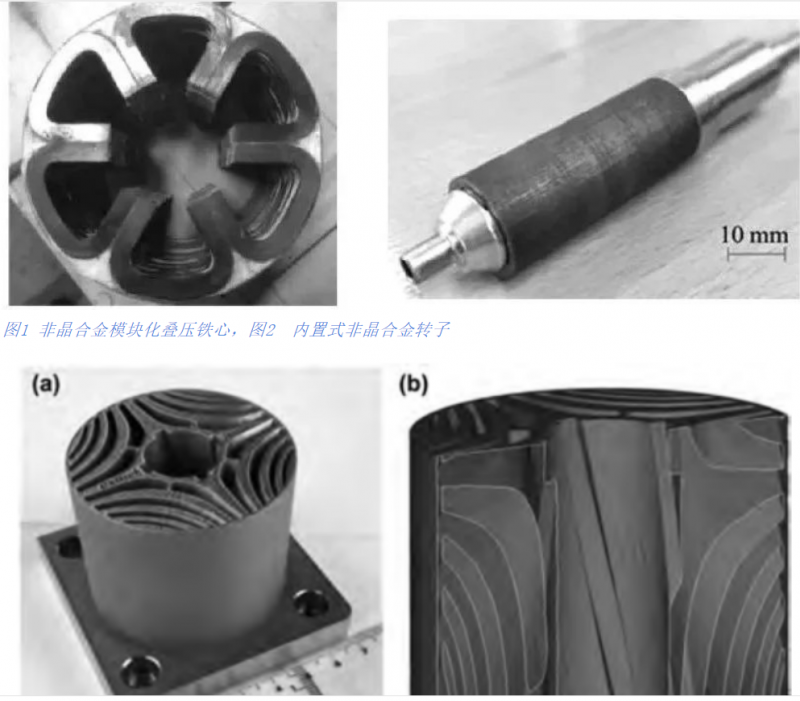 10 mm

图1 非晶合金模块化叠压铁心，图2　内置式非晶合金转子

(a)

(b)