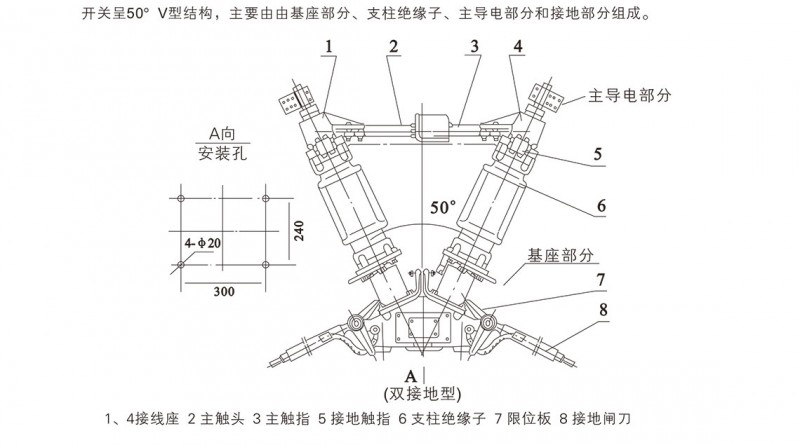 开关呈50° V型结构，主要由由基座部分、支柱绝缘子、主导电部分和接地部分组成。

1 2 3 4

主导电部分

A向
安装孔

5

6

50°

4-φ20

240

300

基座部分

7

8

A
(双接地型)

1、4接线座 2 主触头 3 主触指 5 接地触指 6 支柱绝缘子 7 限位板 8 接地闸刀